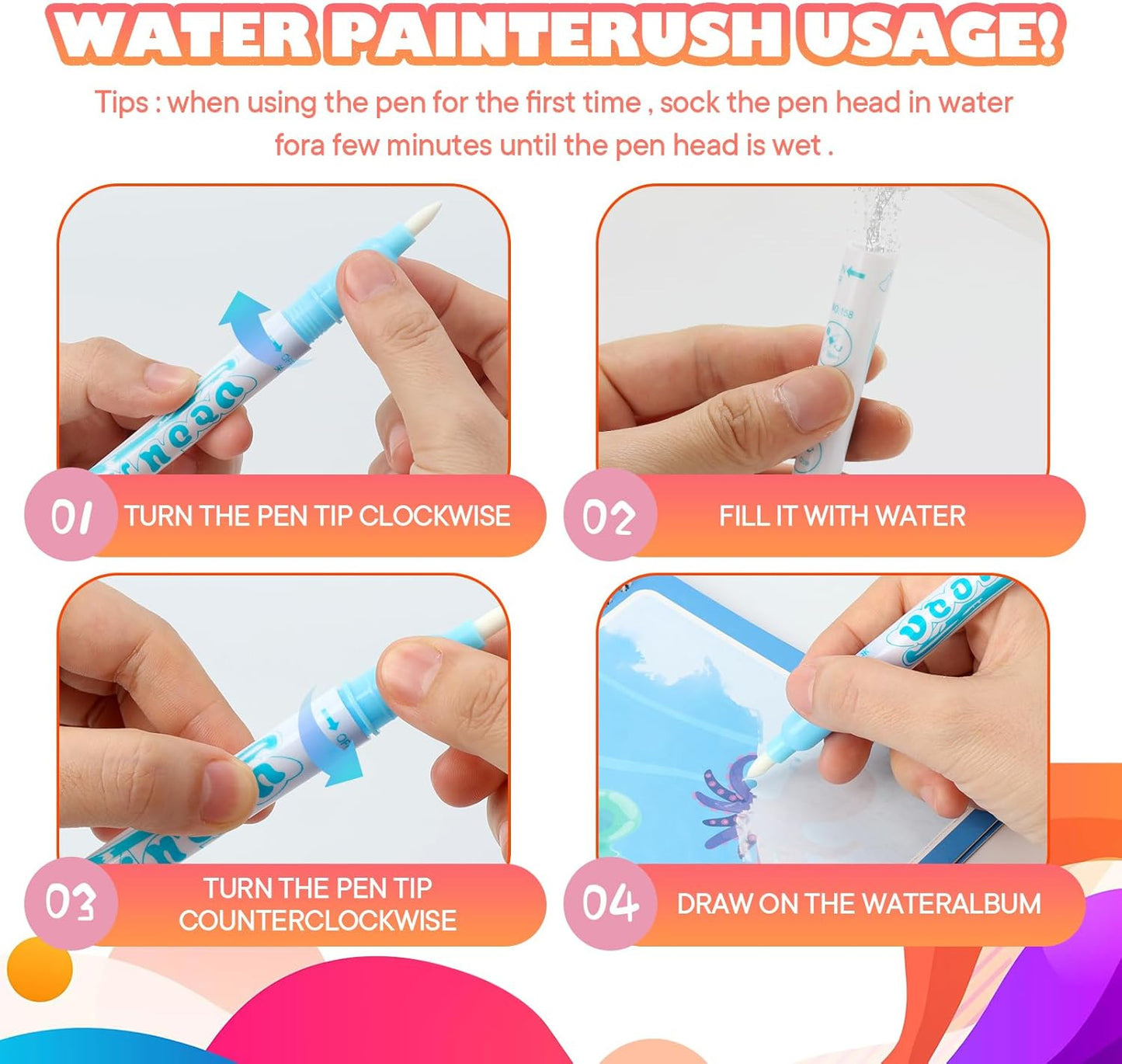 WATER PAINTERUSH USAGE!

Tips : when using the pen for the first time , sock the pen head in water fora few minutes until the pen head is wet .

01 TURN THE PEN TIP CLOCKWISE

02 FILL IT WITH WATER

03 TURN THE PEN TIP COUNTERCLOCKWISE

04 DRAW ON THE WATERALBUM