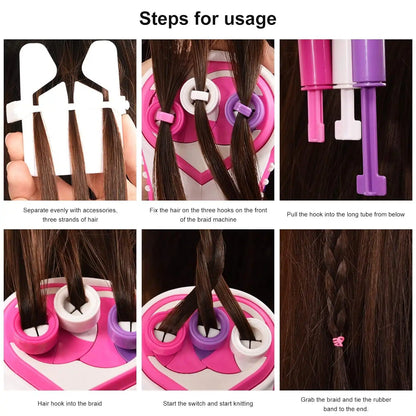 Steps for usage

Separate evenly with accessories, three strands of hair

Fix the hair on the three hooks on the front of the braid machine

Pull the hook into the long tube from below

Hair hook into the braid

Start the switch and start knitting

Grab the braid and tie the rubber band to the end.